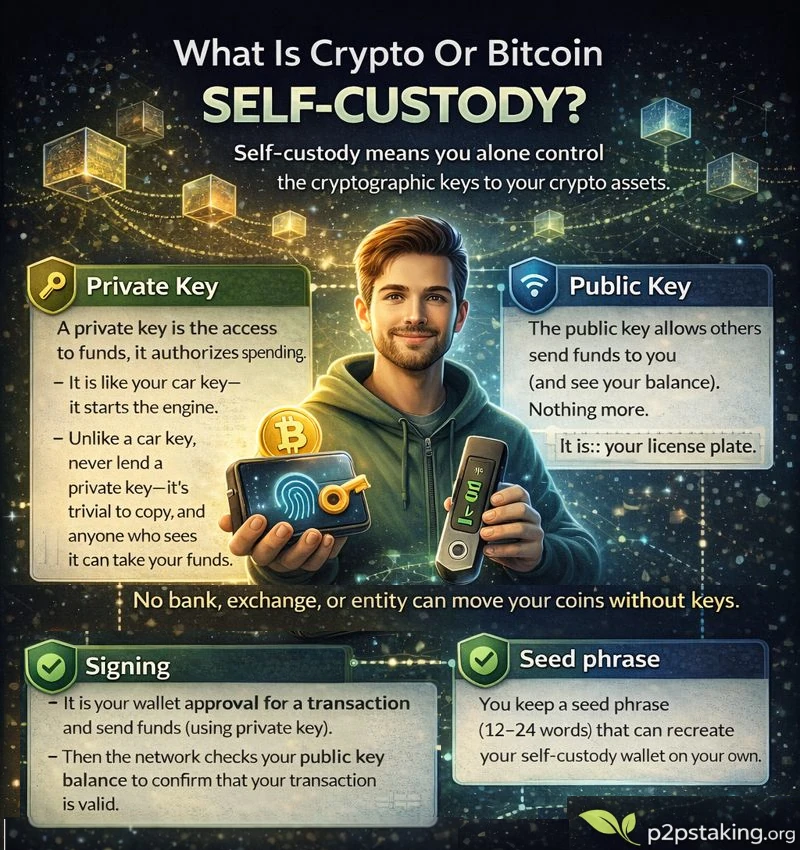 What Is Crypto Or Bitcoin SELF-CUSTODY?

Self-custody means you alone control the cryptographic keys to your crypto assets.

Private Key

A private key is the access to funds, it authorizes spending.

– It is like your car key— it starts the engine.

– Unlike a car key, never lend a private key—it's trivial to copy, and anyone who sees it can take your funds.

Public Key

The public key allows others send funds to you (and see your balance). Nothing more.

It is:: your license plate.

No bank, exchange, or entity can move your coins without keys.

Signing

– It is your wallet approval for a transaction and send funds (using private key).

– Then the network checks your public key balance to confirm that your transaction is valid.

Seed phrase

You keep a seed phrase (12–24 words) that can recreate your self-custody wallet on your own.

p2pstaking.org