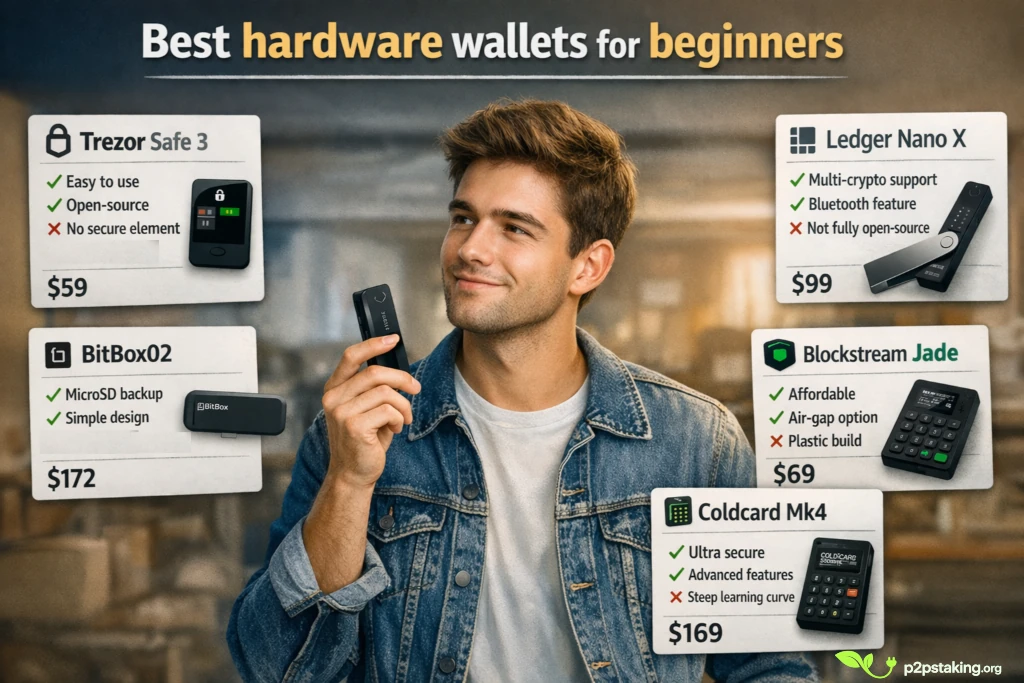 Best hardware wallets for beginners

Trezor Safe 3
✓ Easy to use
✓ Open-source
✗ No secure element
$59

BitBox02
✓ MicroSD backup
✓ Simple design
BitBox
$172

Ledger Nano X
✓ Multi-crypto support
✓ Bluetooth feature
✗ Not fully open-source
$99

Blockstream Jade
✓ Affordable
✓ Air-gap option
✗ Plastic build
$69

Coldcard Mk4
✓ Ultra secure
✓ Advanced features
✗ Steep learning curve
COLDCARD
$169

p2pstaking.org